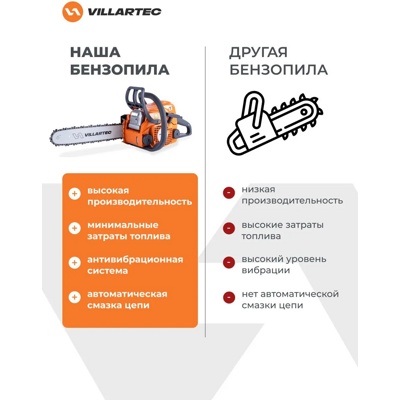 VILLARTEC

НАША БЕНЗОПИЛА

VILLARTEC

+ высокая производительность

+ минимальные затраты топлива

+ антивибрационная система

+ автоматическая смазка цепи

ДРУГАЯ БЕНЗОПИЛА

- низкая производительность

- высокие затраты топлива

- высокий уровень вибрации

- нет автоматической смазки цепи